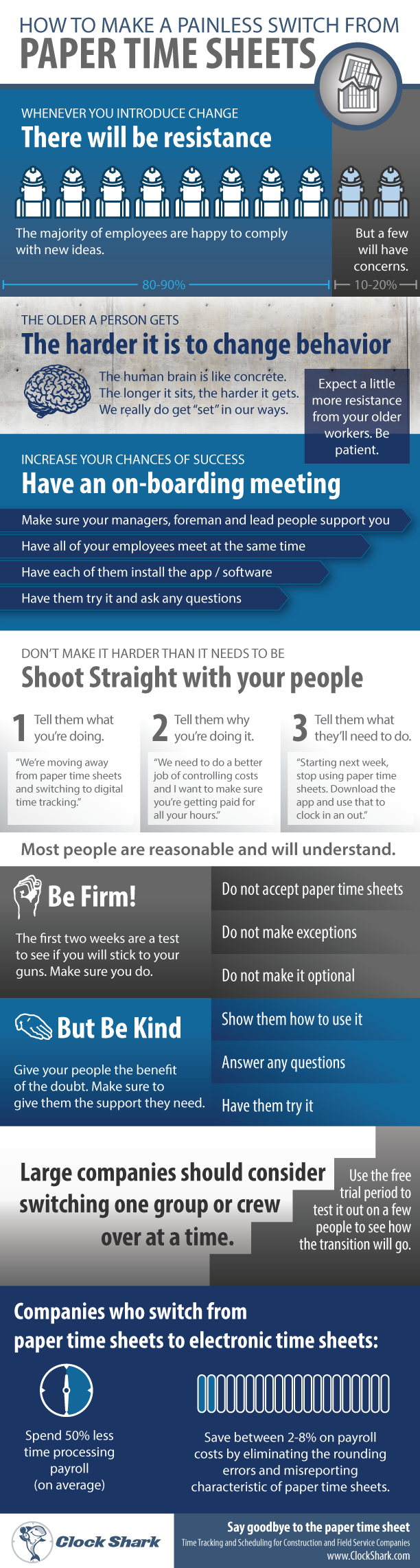 HOW TO MAKE A PAINLESS SWITCH FROM
PAPER TIME SHEETS

WHENEVER YOU INTRODUCE CHANGE
There will be resistance

The majority of employees are happy to comply with new ideas.

But a few will have concerns.

80-90%

10-20%

THE OLDER A PERSON GETS
The harder it is to change behavior

The human brain is like concrete. The longer it sits, the harder it gets. We really do get "set" in our ways.

Expect a little more resistance from your older workers. Be patient.

INCREASE YOUR CHANCES OF SUCCESS
Have an on-boarding meeting

Make sure your managers, foreman and lead people support you

Have all of your employees meet at the same time

Have each of them install the app / software

Have them try it and ask any questions

DON'T MAKE IT HARDER THAN IT NEEDS TO BE
Shoot Straight with your people

1 Tell them what you're doing.

"We're moving away from paper time sheets and switching to digital time tracking."

2 Tell them why you're doing it.

"We need to do a better job of controlling costs and I want to make sure you're getting paid for all your hours."

3 Tell them what they'll need to do.

"Starting next week, stop using paper time sheets. Download the app and use that to clock in an out."

Most people are reasonable and will understand.

Be Firm!

The first two weeks are a test to see if you will stick to your guns. Make sure you do.

Do not accept paper time sheets

Do not make exceptions

Do not make it optional

But Be Kind

Give your people the benefit of the doubt. Make sure to give them the support they need.

Show them how to use it

Answer any questions

Have them try it

Large companies should consider switching one group or crew over at a time.

Use the free trial period to test it out on a few people to see how the transition will go.

Companies who switch from paper time sheets to electronic time sheets:

Spend 50% less time processing payroll (on average)

Save between 2-8% on payroll costs by eliminating the rounding errors and misreporting characteristic of paper time sheets.

Clock Shark

Say goodbye to the paper time sheet
Time Tracking and Scheduling for Construction and Field Service Companies
www.ClockShark.com